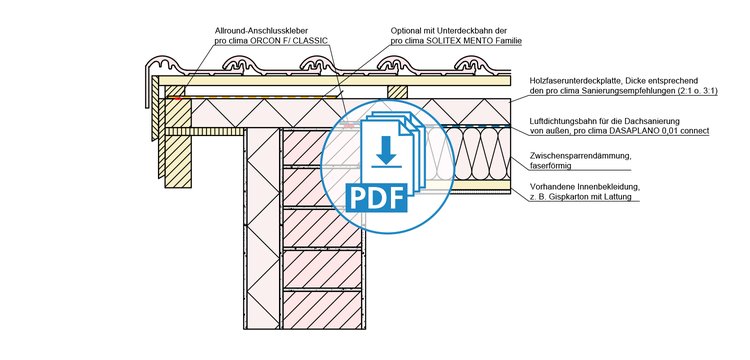 Allround-Anschlusskleber
pro clima ORCON F/ CLASSIC

Optional mit Unterdeckbahn der
pro clima SOLITEX MENTO Familie

Holzfaserunterdeckplatte, Dicke entsprechend
den pro clima Sanierungsempfehlungen (2:1 o. 3:1)

Luftdichtungsbahn für die Dachsanierung
von außen, pro clima DASAPLANO 0,01 connect

Zwischensparrendämmung,
faserförmig

Vorhandene Innenbekleidung,
z. B. Gispkarton mit Lattung

PDF